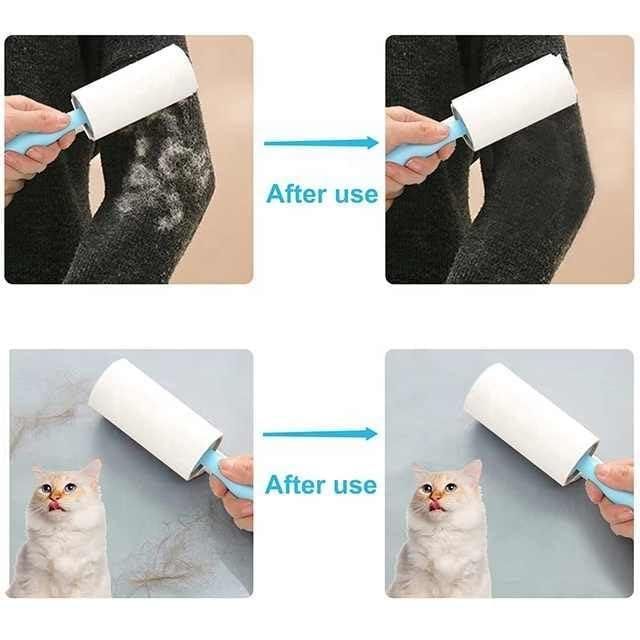 After use

After use